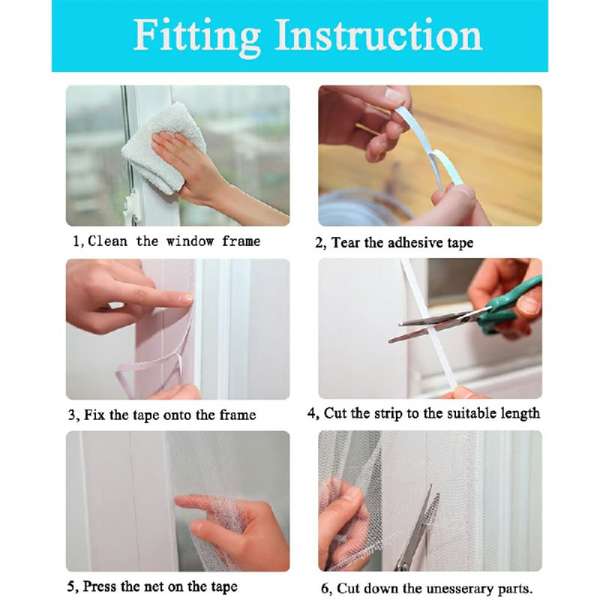 Fitting Instruction

1, Clean the window frame

2, Tear the adhesive tape

3, Fix the tape onto the frame

4, Cut the strip to the suitable length

5, Press the net on the tape

6, Cut down the unesserary parts.