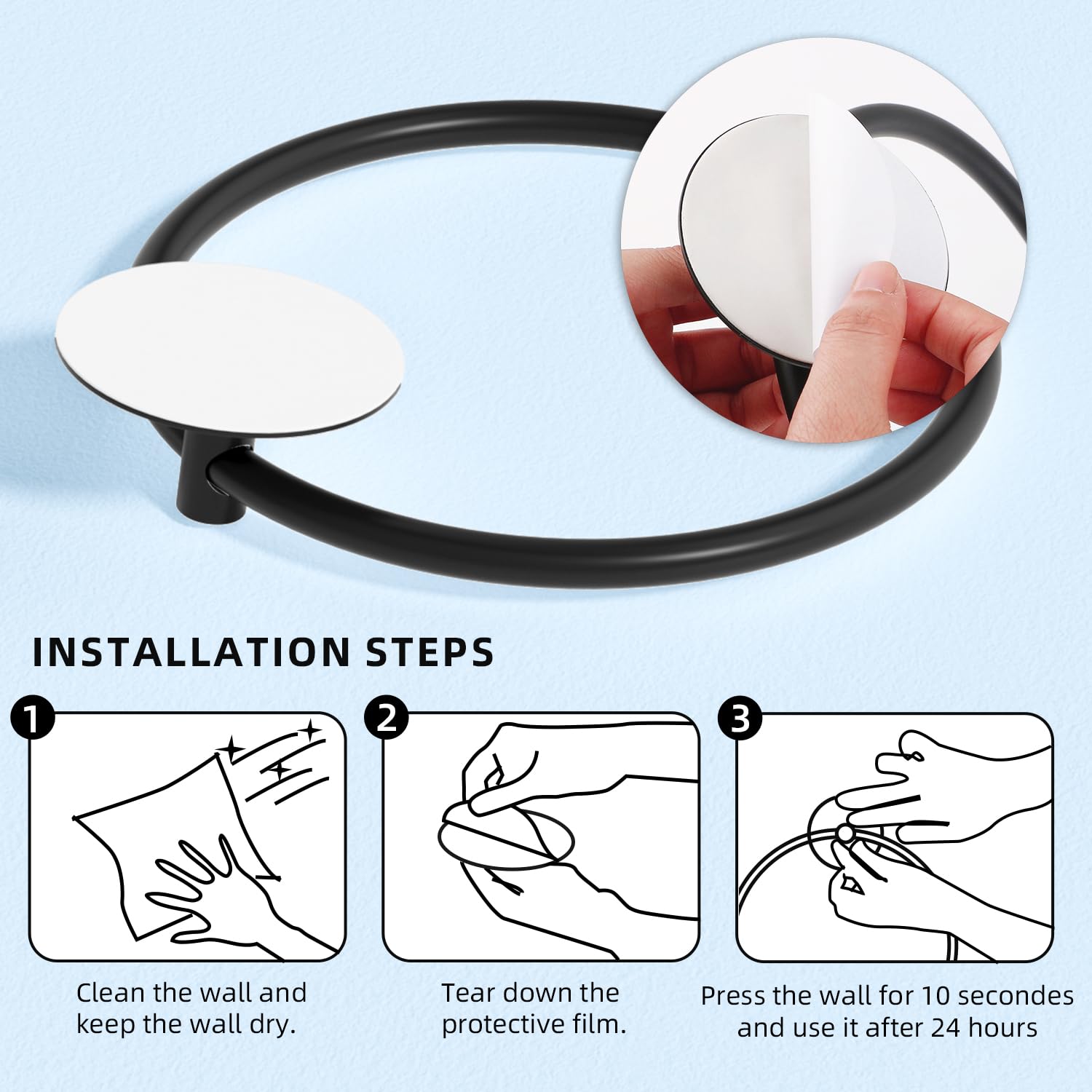 INSTALLATION STEPS

1

Clean the wall and keep the wall dry.

2

Tear down the protective film.

3

Press the wall for 10 secondes and use it after 24 hours